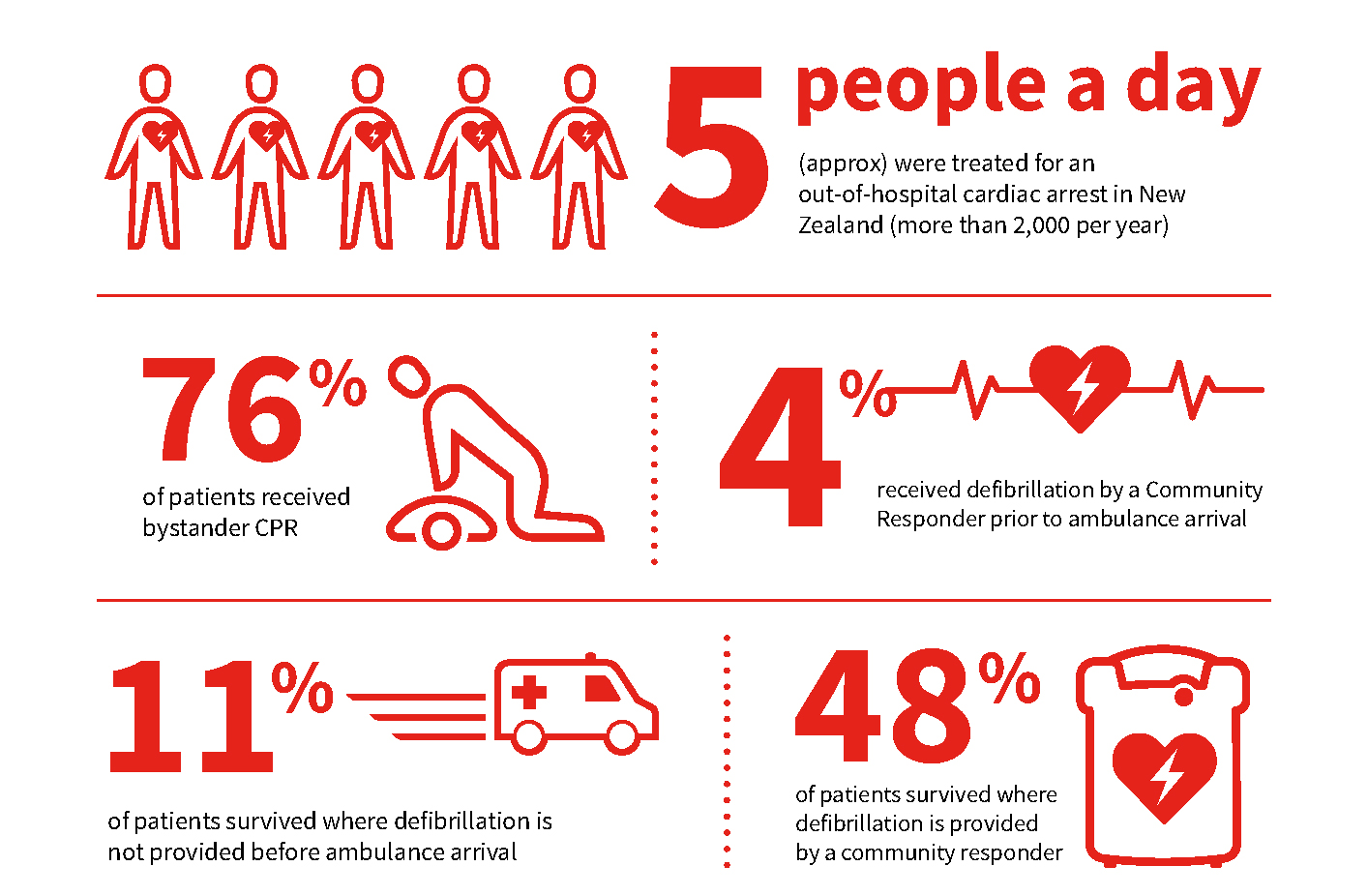 5 people a day

(approx) were treated for an out-of-hospital cardiac arrest in New Zealand (more than 2,000 per year)

76%

of patients received bystander CPR

4%

received defibrillation by a Community Responder prior to ambulance arrival

11%

of patients survived where defibrillation is not provided before ambulance arrival

48%

of patients survived where defibrillation is provided by a community responder